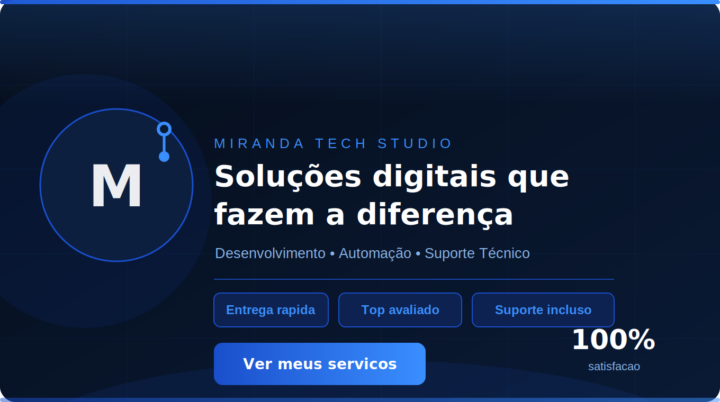 M

MIRANDA TECH STUDIO

Soluções digitais que fazem a diferença

Desenvolvimento • Automação • Suporte Técnico

Entrega rapida

Top avaliado

Suporte incluso

Ver meus servicos

100%

satisfacao