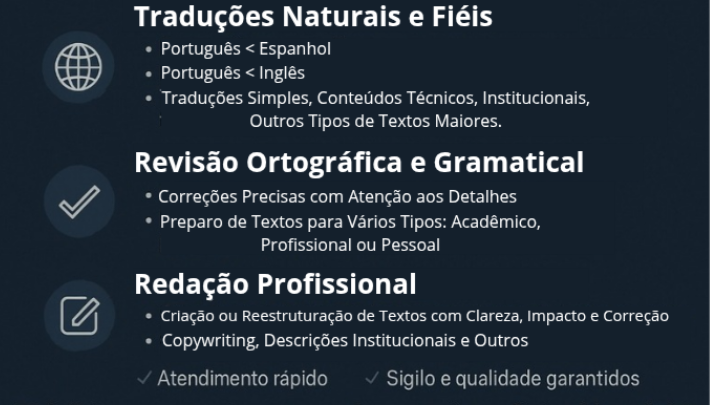 Traduções Naturais e Fiéis

• Português < Espanhol
• Português < Inglês
• Traduções Simples, Conteúdos Técnicos, Institucionais, Outros Tipos de Textos Maiores.

Revisão Ortográfica e Gramatical

• Correções Precisas com Atenção aos Detalhes
• Preparo de Textos para Vários Tipos: Acadêmico, Profissional ou Pessoal

Redação Profissional

• Criação ou Reestruturação de Textos com Clareza, Impacto e Correção
• Copywriting, Descrições Institucionais e Outros

✓ Atendimento rápido ✓ Sigilo e qualidade garantidos